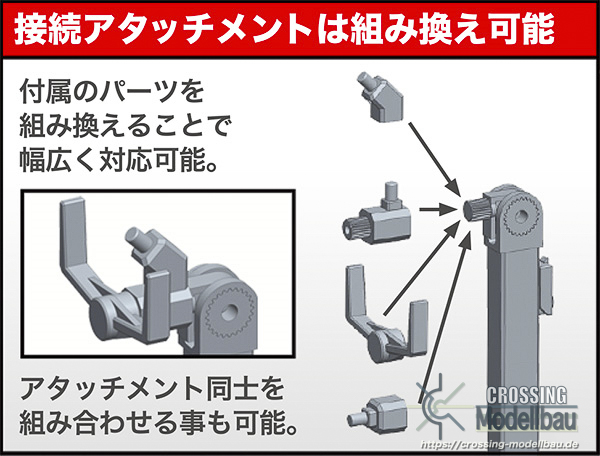 接続アタッチメントは組み換え可能

付属のパーツを組み換えることで幅広く対応可能。

アタッチメント同士を組み合わせる事も可能。

CROSSING
Modellbau
https://crossing-modellbau.de